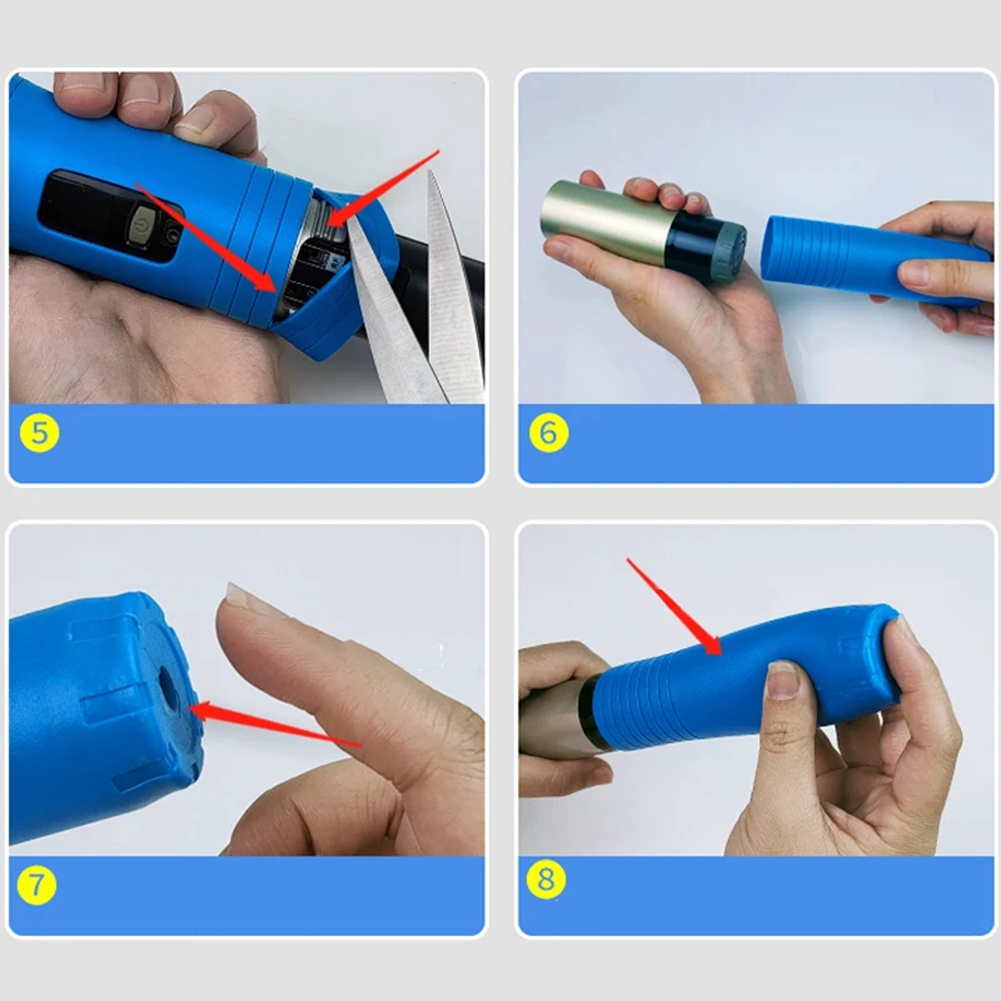 5

6

7

8