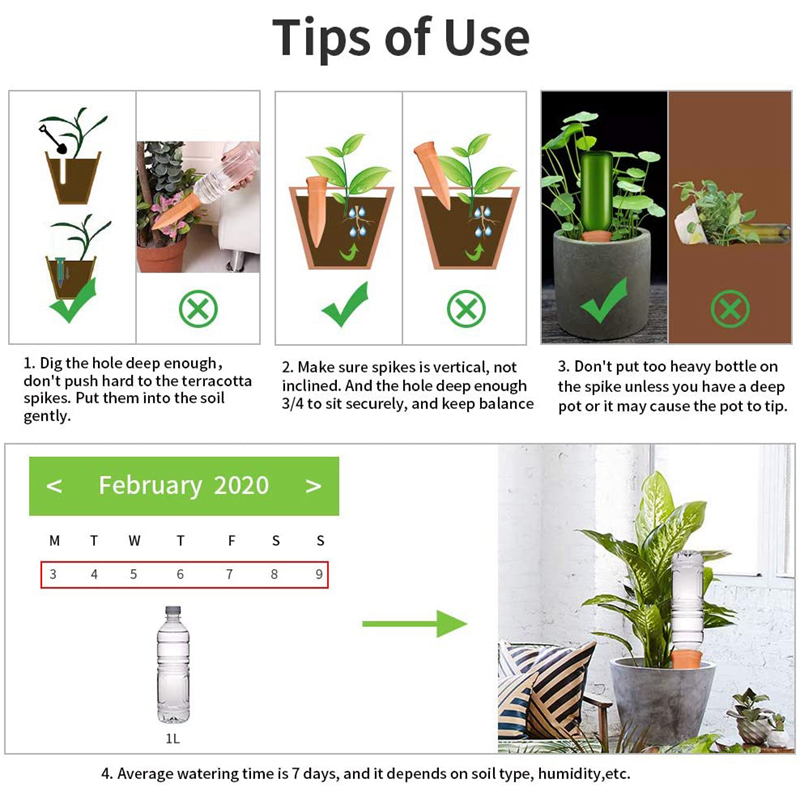 Tips of Use

1. Dig the hole deep enough, don't push hard to the terracotta spikes. Put them into the soil gently.

2. Make sure spikes is vertical, not inclined. And the hole deep enough 3/4 to sit securely, and keep balance

3. Don't put too heavy bottle on the spike unless you have a deep pot or it may cause the pot to tip.

< February 2020 >

| M | T | W | T | F | S | S |
|---|---|---|---|---|---|---|
| 3 | 4 | 5 | 6 | 7 | 8 | 9 |

1L

4. Average watering time is 7 days, and it depends on soil type, humidity,etc.