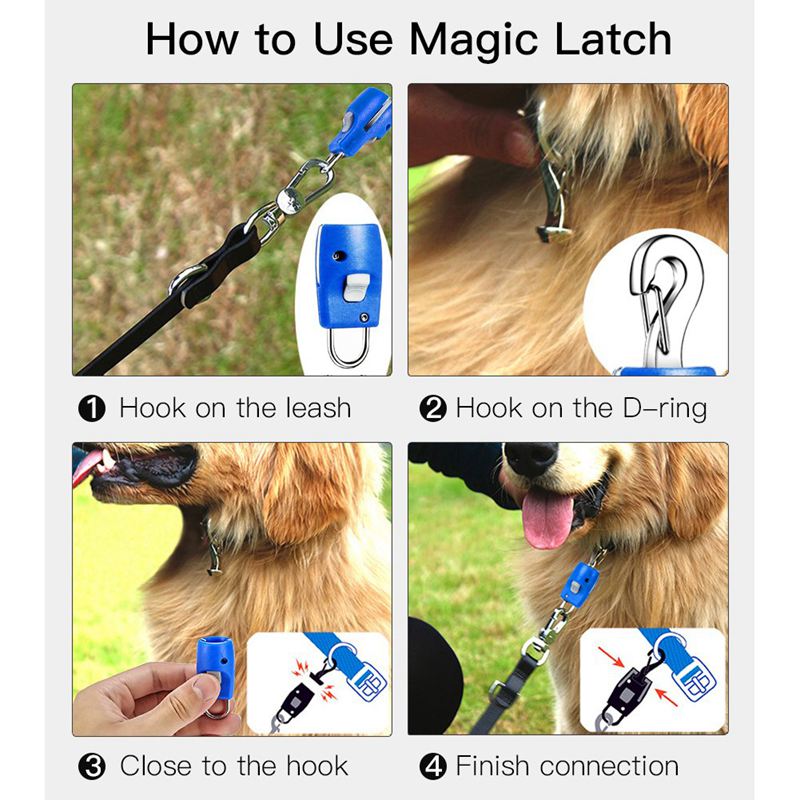 How to Use Magic Latch

❶ Hook on the leash

❷ Hook on the D-ring

❸ Close to the hook

❹ Finish connection