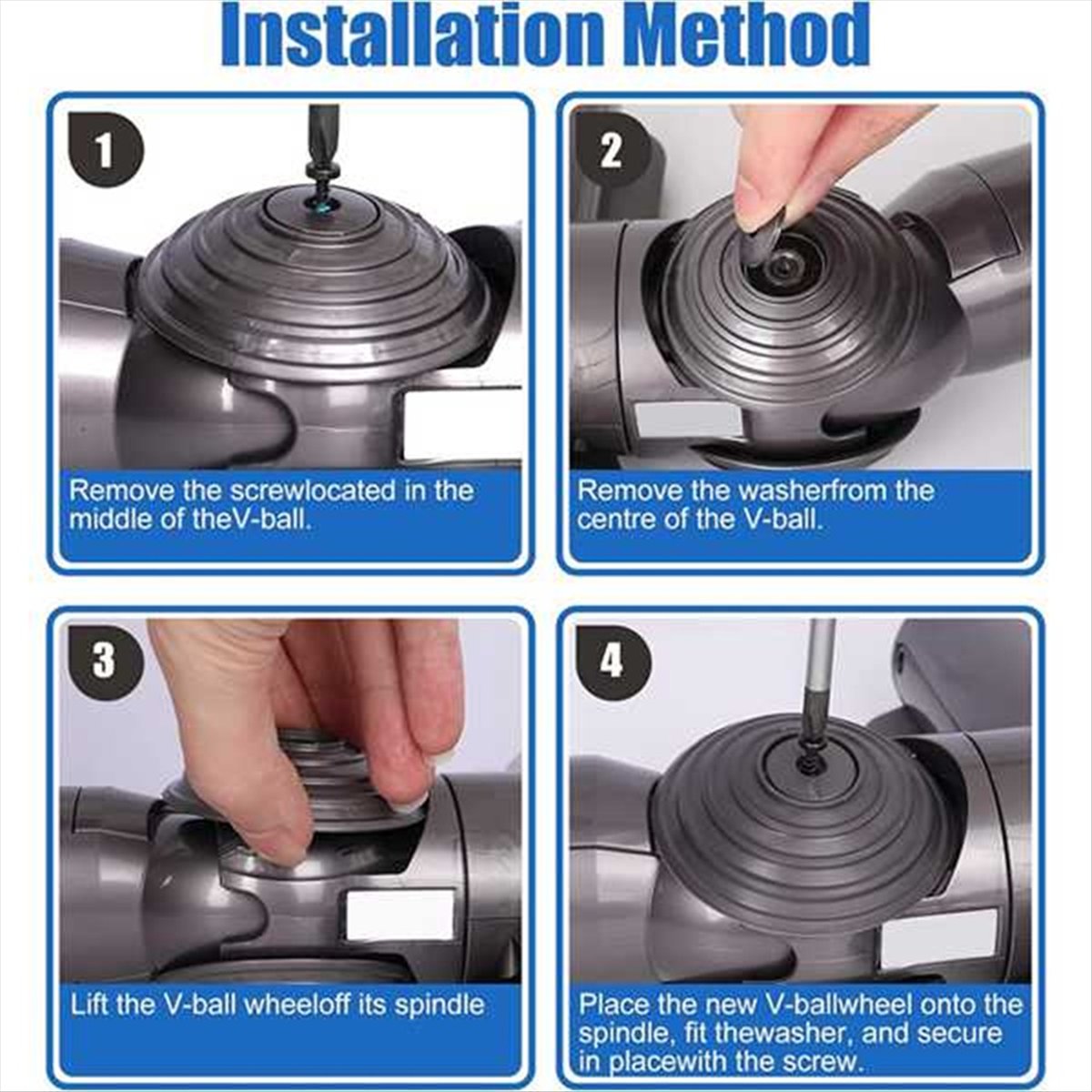 Installation Method

1

Remove the screwlocated in the middle of theV-ball.

2

Remove the washerfrom the centre of the V-ball.

3

Lift the V-ball wheeloff its spindle

4

Place the new V-ballwheel onto the spindle, fit thewasher, and secure in placewith the screw.