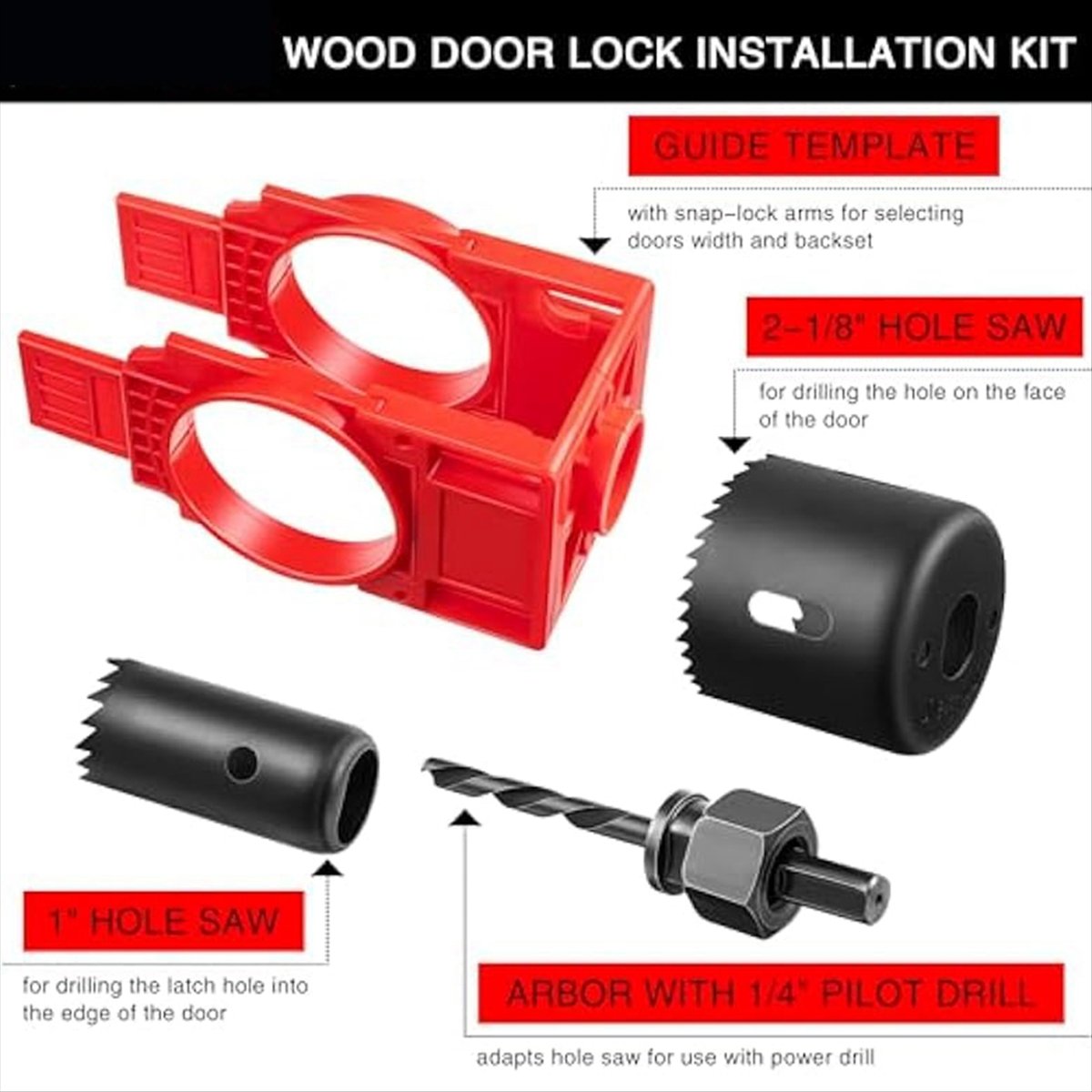 WOOD DOOR LOCK INSTALLATION KIT

GUIDE TEMPLATE

with snap-lock arms for selecting doors width and backset

2-1/8" HOLE SAW

for drilling the hole on the face of the door

1" HOLE SAW

for drilling the latch hole into the edge of the door

ARBOR WITH 1/4" PILOT DRILL

adapts hole saw for use with power drill