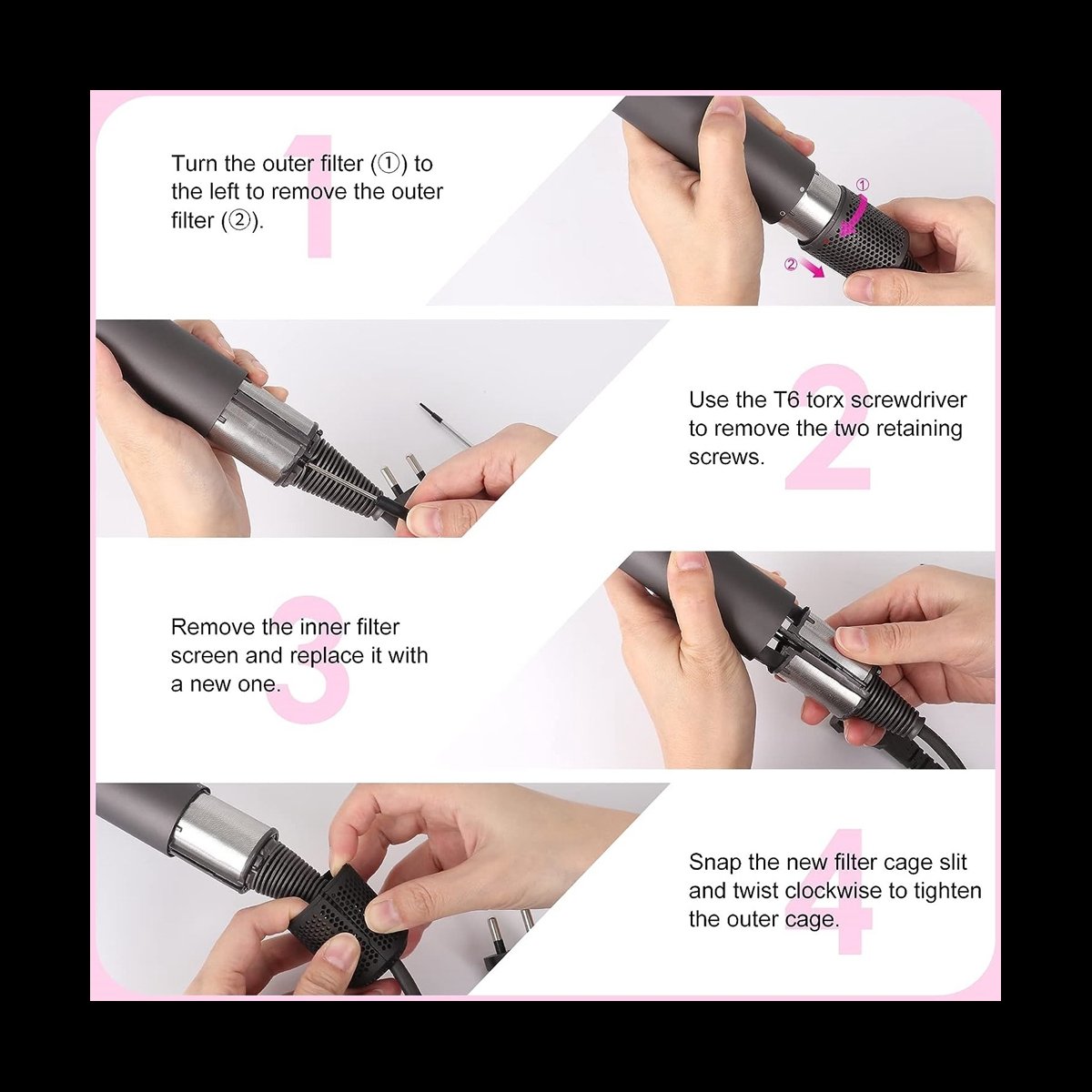 1

Turn the outer filter (①) to the left to remove the outer filter (②).

①

②

2

Use the T6 torx screwdriver to remove the two retaining screws.

3

Remove the inner filter screen and replace it with a new one.

4

Snap the new filter cage slit and twist clockwise to tighten the outer cage.