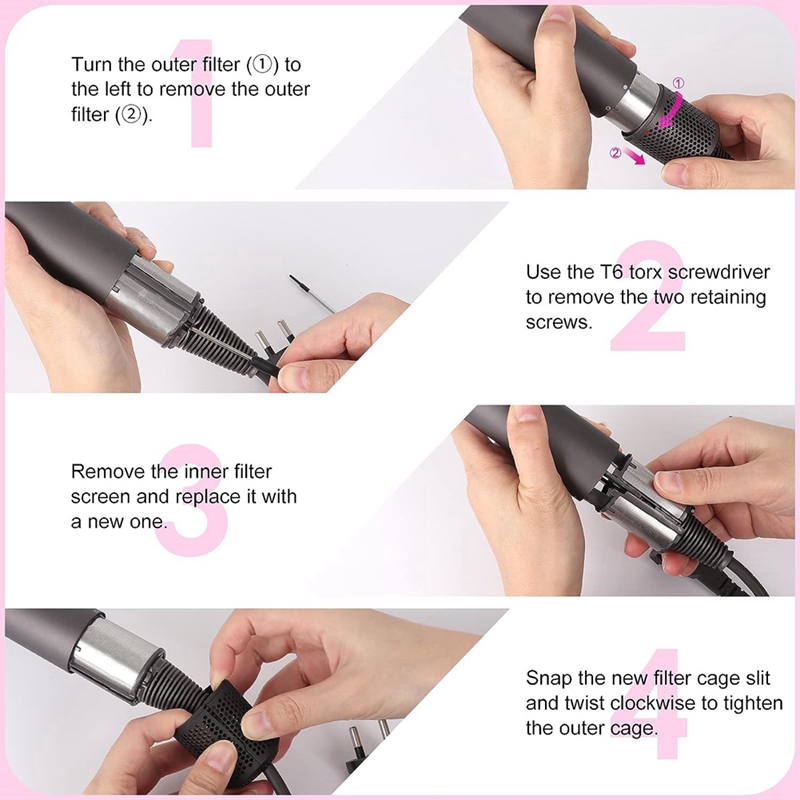 1

Turn the outer filter (①) to the left to remove the outer filter (②).

①
②

2

Use the T6 torx screwdriver to remove the two retaining screws.

3

Remove the inner filter screen and replace it with a new one.

4

Snap the new filter cage slit and twist clockwise to tighten the outer cage.