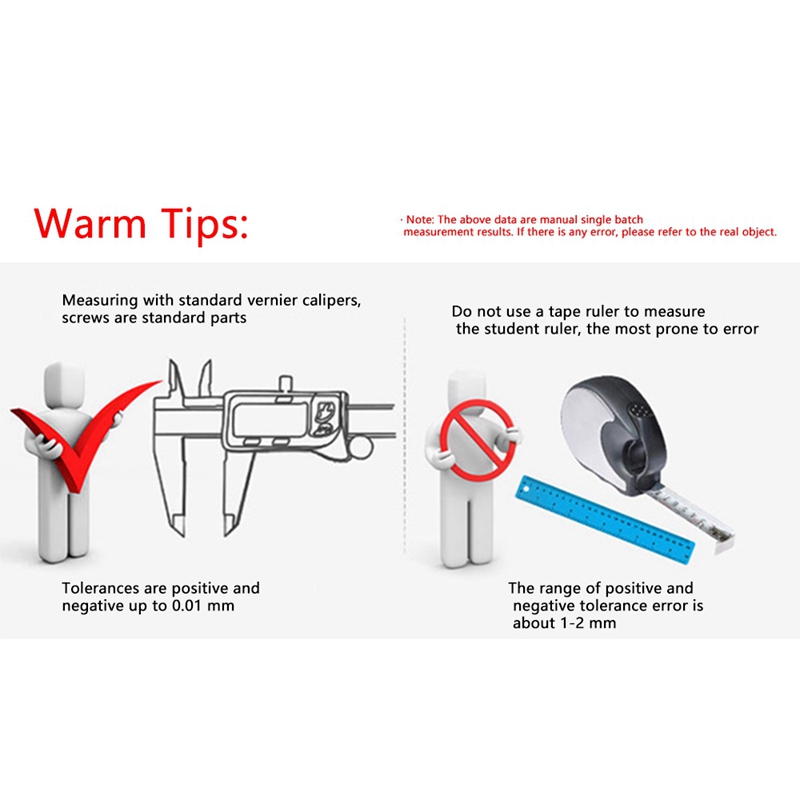 Warm Tips:

· Note: The above data are manual single batch measurement results. If there is any error, please refer to the real object.

Measuring with standard vernier calipers, screws are standard parts

Tolerances are positive and negative up to 0.01 mm

Do not use a tape ruler to measure the student ruler, the most prone to error

The range of positive and negative tolerance error is about 1-2 mm